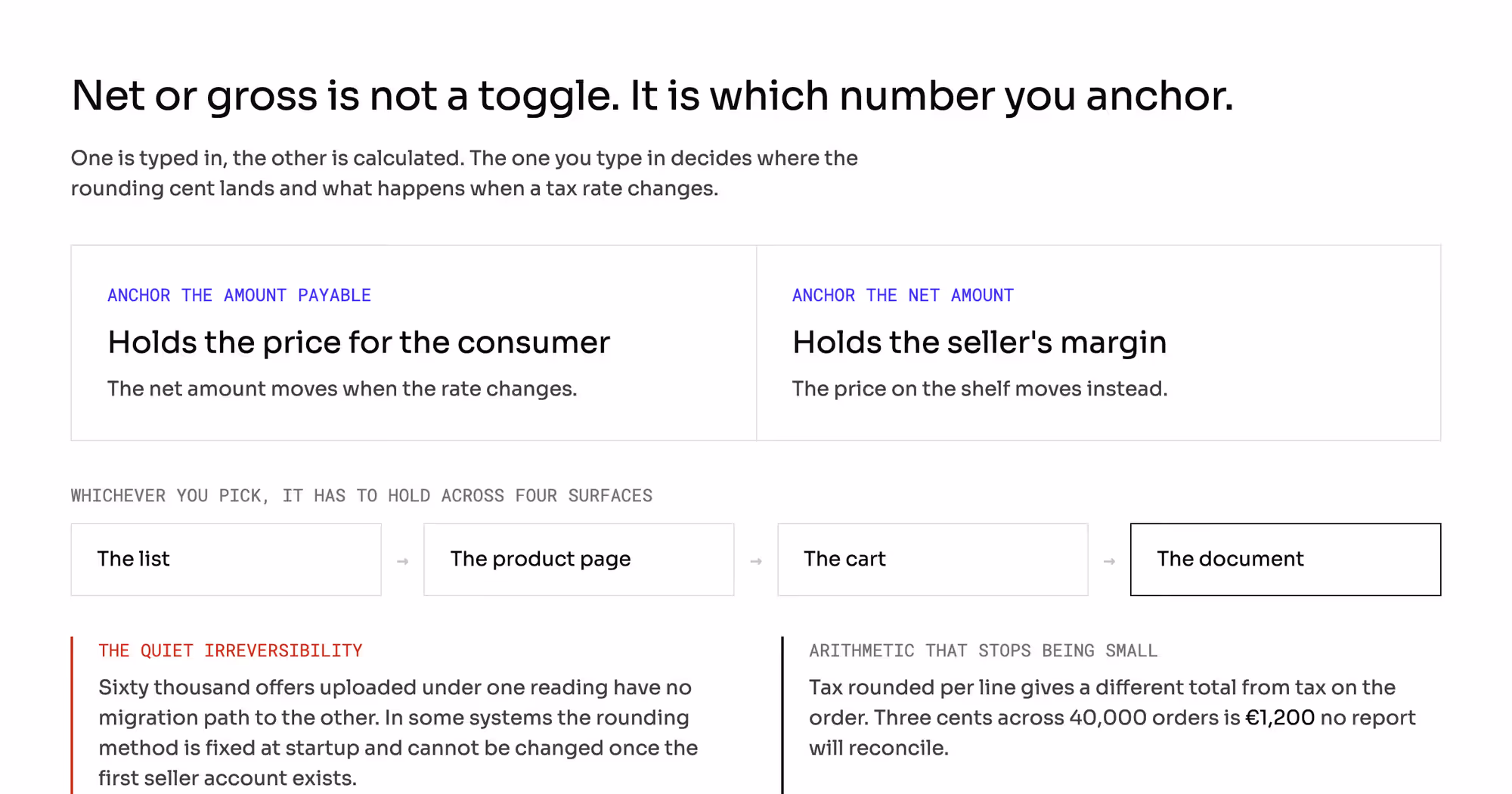 Net or gross is not a toggle. It is which number you anchor.

One is typed in, the other is calculated. The one you type in decides where the rounding cent lands and what happens when a tax rate changes.

ANCHOR THE AMOUNT PAYABLE

Holds the price for the consumer

The net amount moves when the rate changes.

ANCHOR THE NET AMOUNT

Holds the seller's margin

The price on the shelf moves instead.

WHICHEVER YOU PICK, IT HAS TO HOLD ACROSS FOUR SURFACES

The list → The product page → The cart → The document

THE QUIET IRREVERSIBILITY

Sixty thousand offers uploaded under one reading have no migration path to the other. In some systems the rounding method is fixed at startup and cannot be changed once the first seller account exists.

ARITHMETIC THAT STOPS BEING SMALL

Tax rounded per line gives a different total from tax on the order. Three cents across 40,000 orders is €1,200 no report will reconcile.